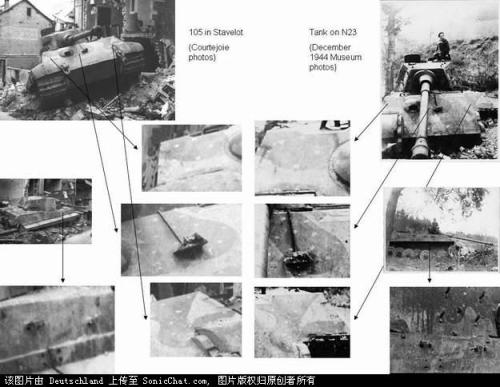 105 in Stavelot

(Courtejoie photos)

Tank on N23

(December 1944 Museum photos)

该图片由 Deutschland 上传至 SonicChat.com, 图片版权归原创者所有